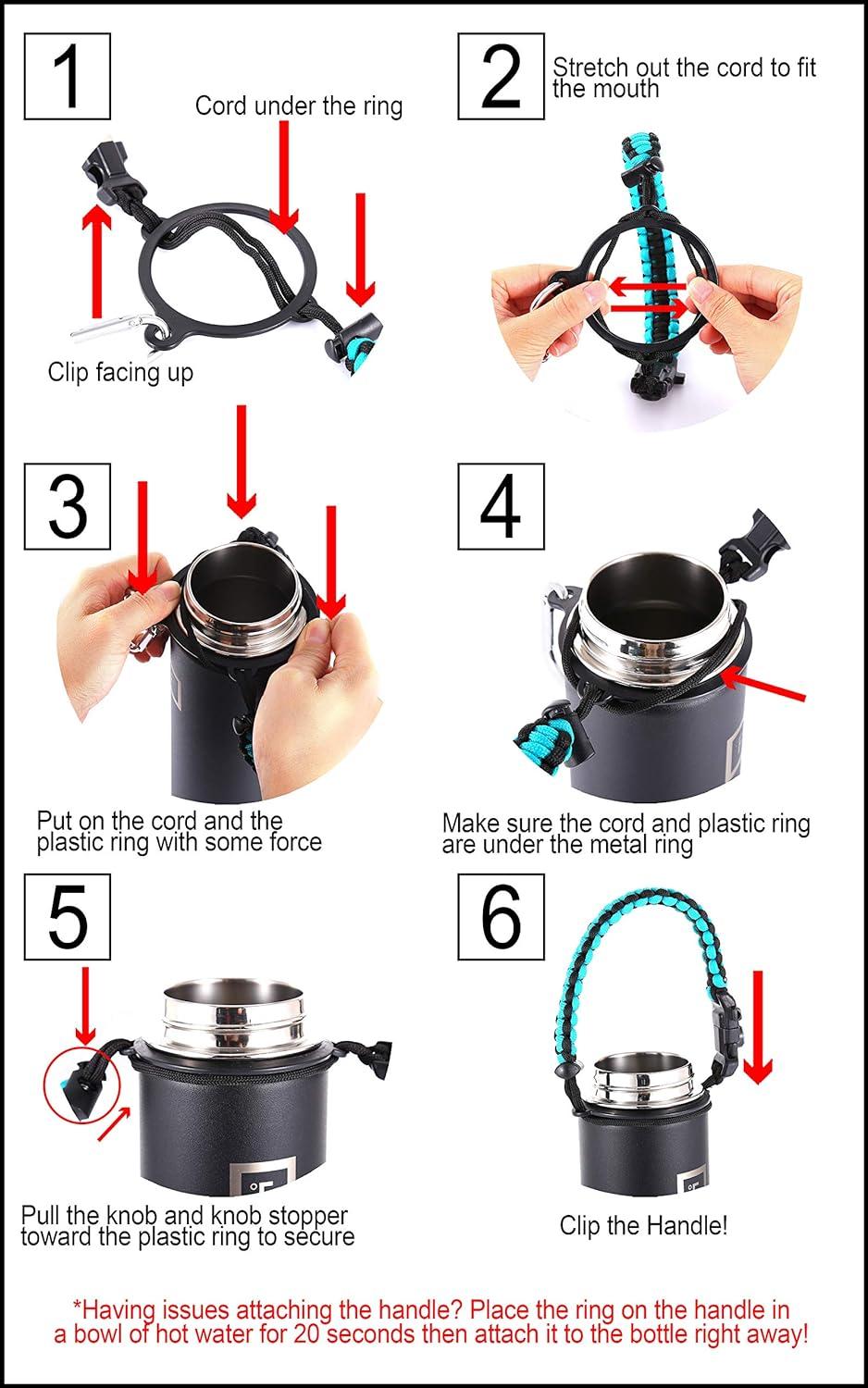 1

Cord under the ring

Clip facing up

2

Stretch out the cord to fit the mouth

3

Put on the cord and the plastic ring with some force

4

Make sure the cord and plastic ring are under the metal ring

5

Pull the knob and knob stopper toward the plastic ring to secure

6

Clip the Handle!

*Having issues attaching the handle? Place the ring on the handle in a bowl of hot water for 20 seconds then attach it to the bottle right away!