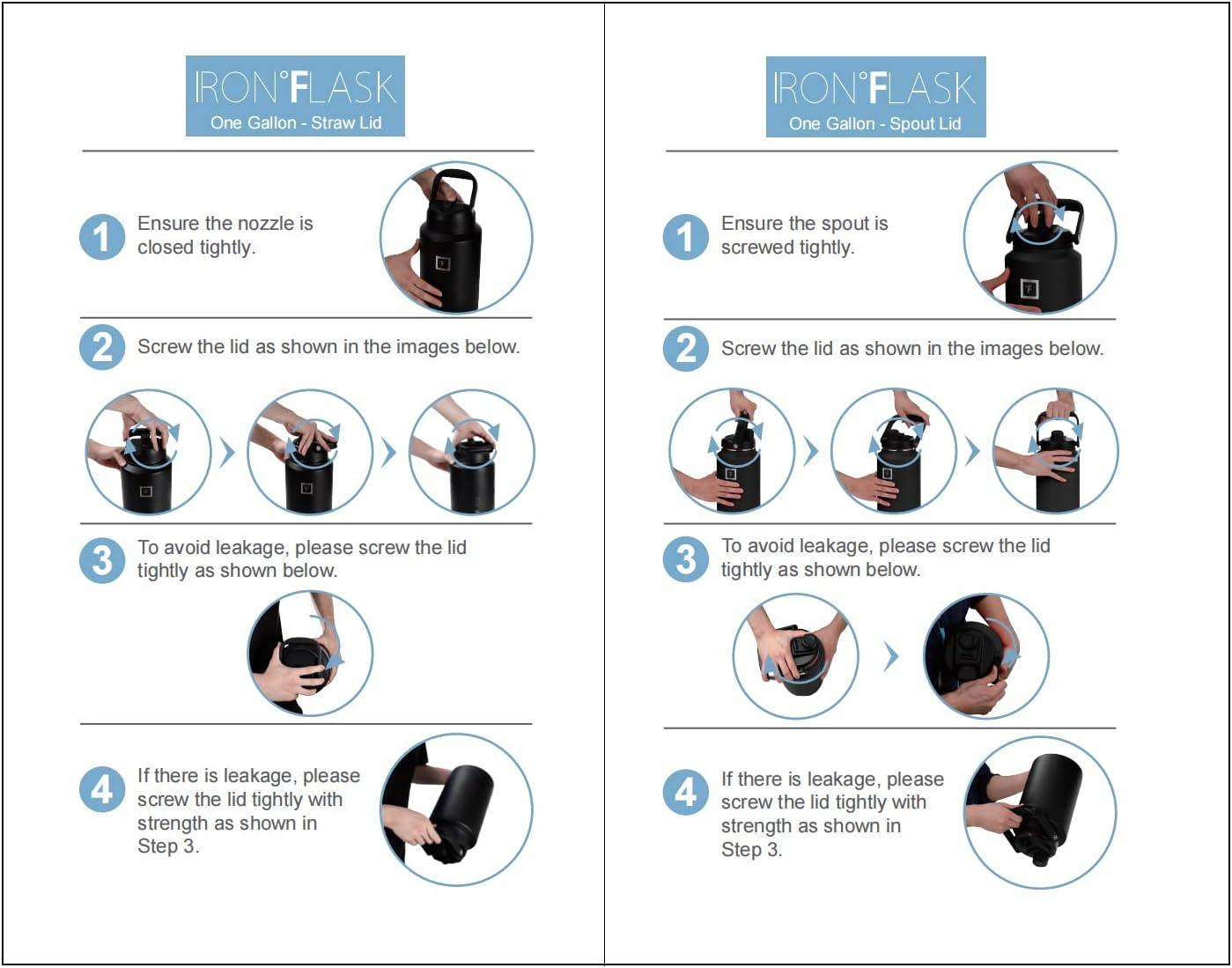 IRON°FLASK
One Gallon - Straw Lid

1 Ensure the nozzle is closed tightly.

2 Screw the lid as shown in the images below.

3 To avoid leakage, please screw the lid tightly as shown below.

4 If there is leakage, please screw the lid tightly with strength as shown in Step 3.

IRON°FLASK
One Gallon - Spout Lid

1 Ensure the spout is screwed tightly.

2 Screw the lid as shown in the images below.

3 To avoid leakage, please screw the lid tightly as shown below.

4 If there is leakage, please screw the lid tightly with strength as shown in Step 3.